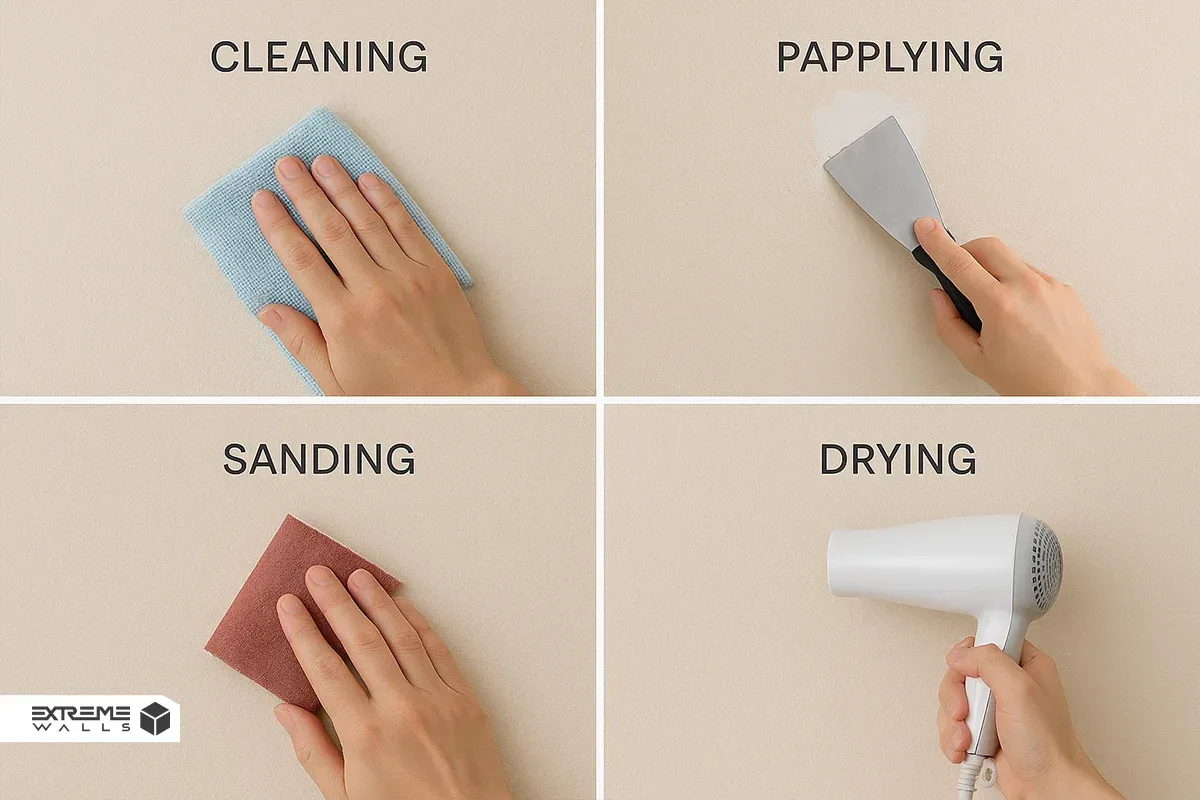 CLEANING

PAPPLYING

SANDING

DRYING

EXTREME WALLS