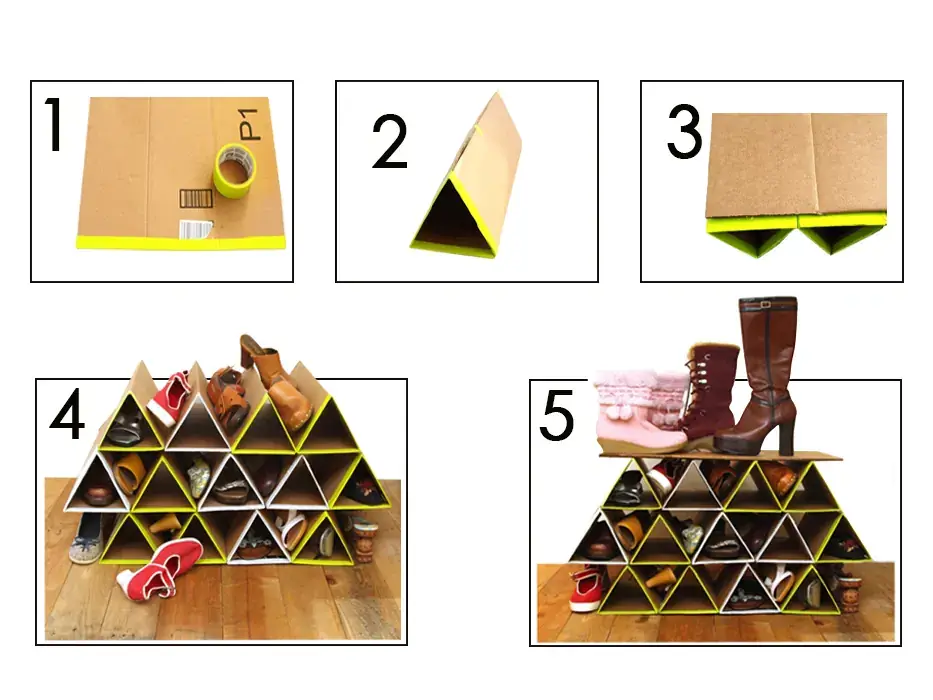 1

P1

2

3

4

5